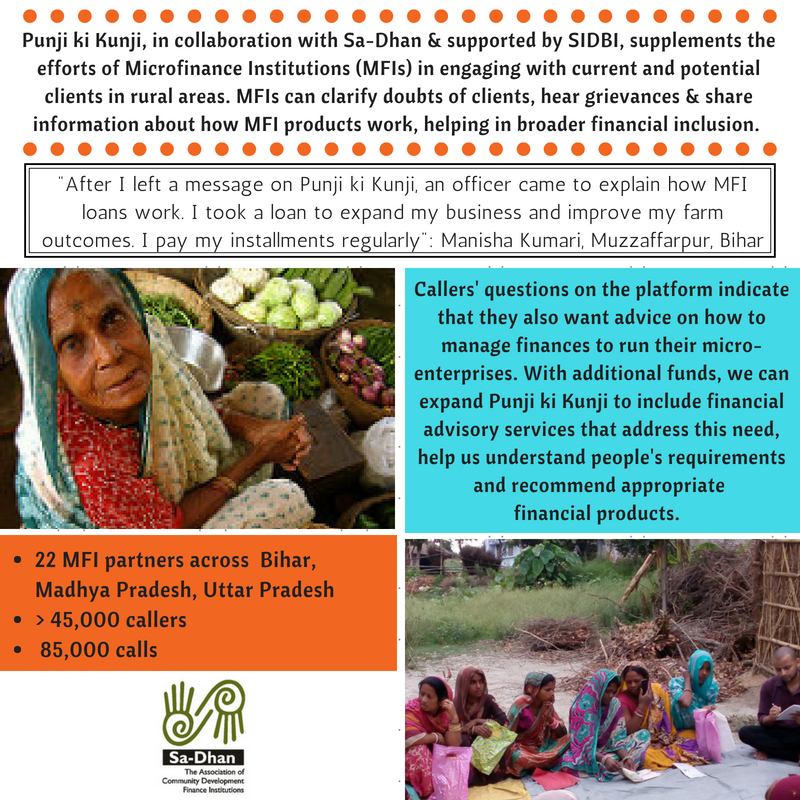 Punji ki Kunji, in collaboration with Sa-Dhan & supported by SIDBI, supplements the efforts of Microfinance Institutions (MFIs) in engaging with current and potential clients in rural areas. MFIs can clarify doubts of clients, hear grievances & share information about how MFI products work, helping in broader financial inclusion.

"After I left a message on Punji ki Kunji, an officer came to explain how MFI loans work. I took a loan to expand my business and improve my farm outcomes. I pay my installments regularly": Manisha Kumari, Muzzaffarpur, Bihar

Callers' questions on the platform indicate that they also want advice on how to manage finances to run their micro-enterprises. With additional funds, we can expand Punji ki Kunji to include financial advisory services that address this need, help us understand people's requirements and recommend appropriate financial products.

• 22 MFI partners across Bihar, Madhya Pradesh, Uttar Pradesh
• > 45,000 callers
• 85,000 calls

Sa-Dhan
The Association of Community Development Finance Institutions