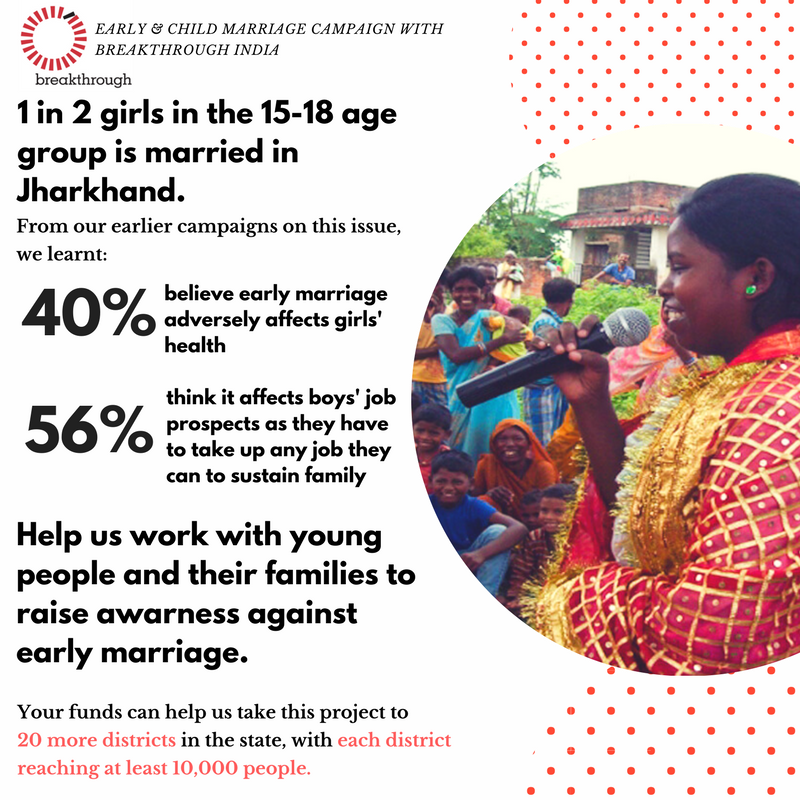 breakthrough

EARLY & CHILD MARRIAGE CAMPAIGN WITH BREAKTHROUGH INDIA

1 in 2 girls in the 15-18 age group is married in Jharkhand.

From our earlier campaigns on this issue, we learnt:

40% believe early marriage adversely affects girls' health

56% think it affects boys' job prospects as they have to take up any job they can to sustain family

Help us work with young people and their families to raise awarness against early marriage.

Your funds can help us take this project to 20 more districts in the state, with each district reaching at least 10,000 people.